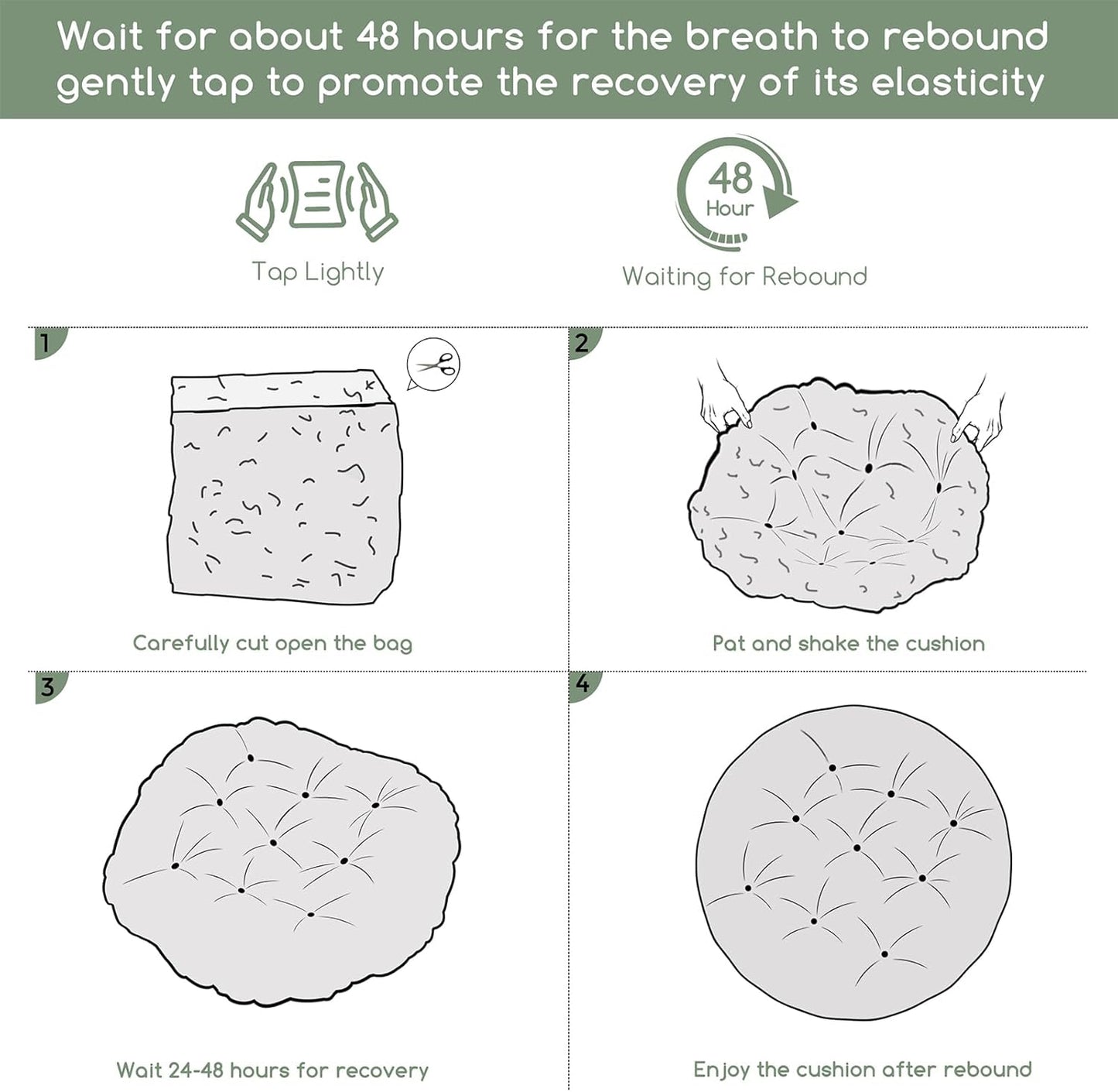 Wait for about 48 hours for the breath to rebound gently tap to promote the recovery of its elasticity

Tap Lightly

48
Hour

Waiting for Rebound

1

Carefully cut open the bag

2

Pat and shake the cushion

3

Wait 24-48 hours for recovery

4

Enjoy the cushion after rebound