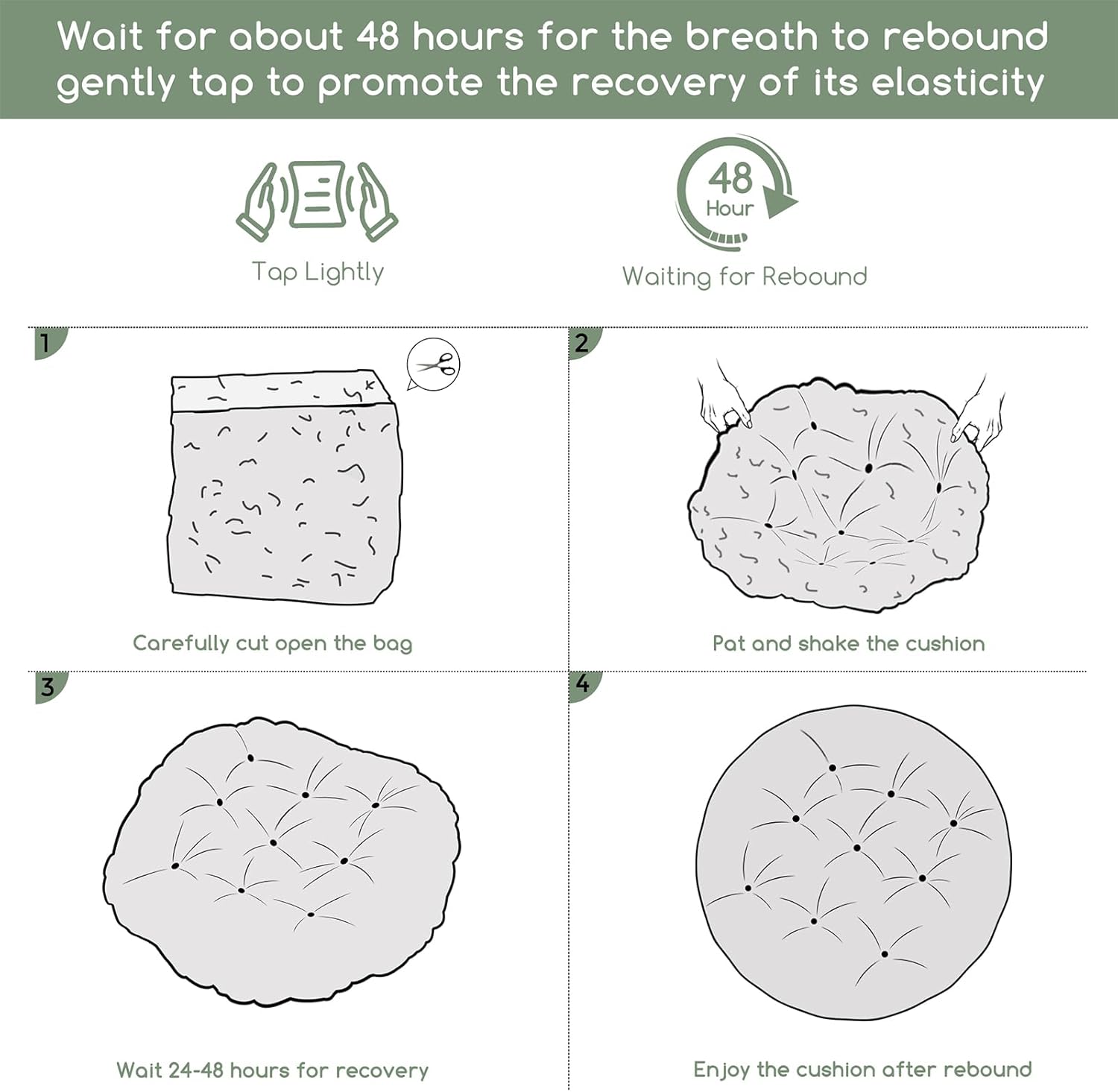 Wait for about 48 hours for the breath to rebound gently tap to promote the recovery of its elasticity

Tap Lightly

48 Hour

Waiting for Rebound

1

Carefully cut open the bag

2

Pat and shake the cushion

3

Wait 24-48 hours for recovery

4

Enjoy the cushion after rebound